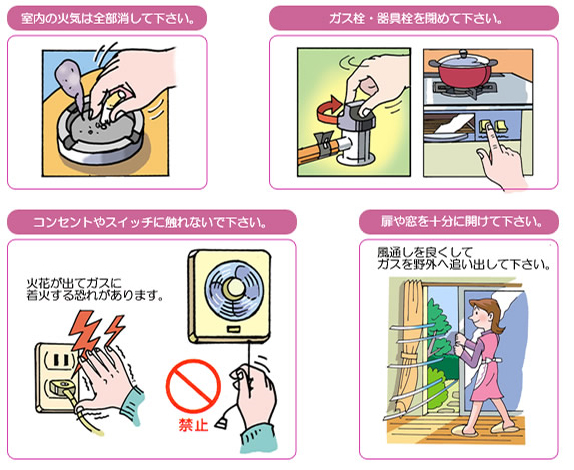 室内の火気は全部消して下さい。

ガス栓・器具栓を閉めて下さい。

コンセントやスイッチに触れないで下さい。

火花が出てガスに着火する恐れがあります。

禁止

扉や窓を十分に開けて下さい。

風通しを良くしてガスを野外へ追い出して下さい。